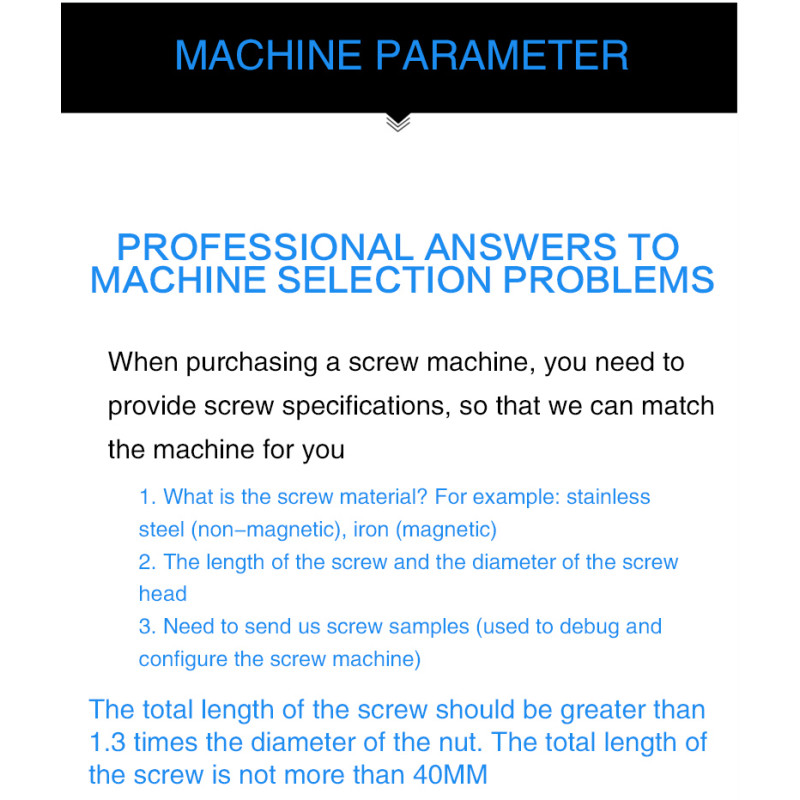 MACHINE PARAMETER

PROFESSIONAL ANSWERS TO MACHINE SELECTION PROBLEMS

When purchasing a screw machine, you need to provide screw specifications, so that we can match the machine for you

1. What is the screw material? For example: stainless steel (non-magnetic), iron (magnetic)
2. The length of the screw and the diameter of the screw head
3. Need to send us screw samples (used to debug and configure the screw machine)

The total length of the screw should be greater than 1.3 times the diameter of the nut. The total length of the screw is not more than 40MM