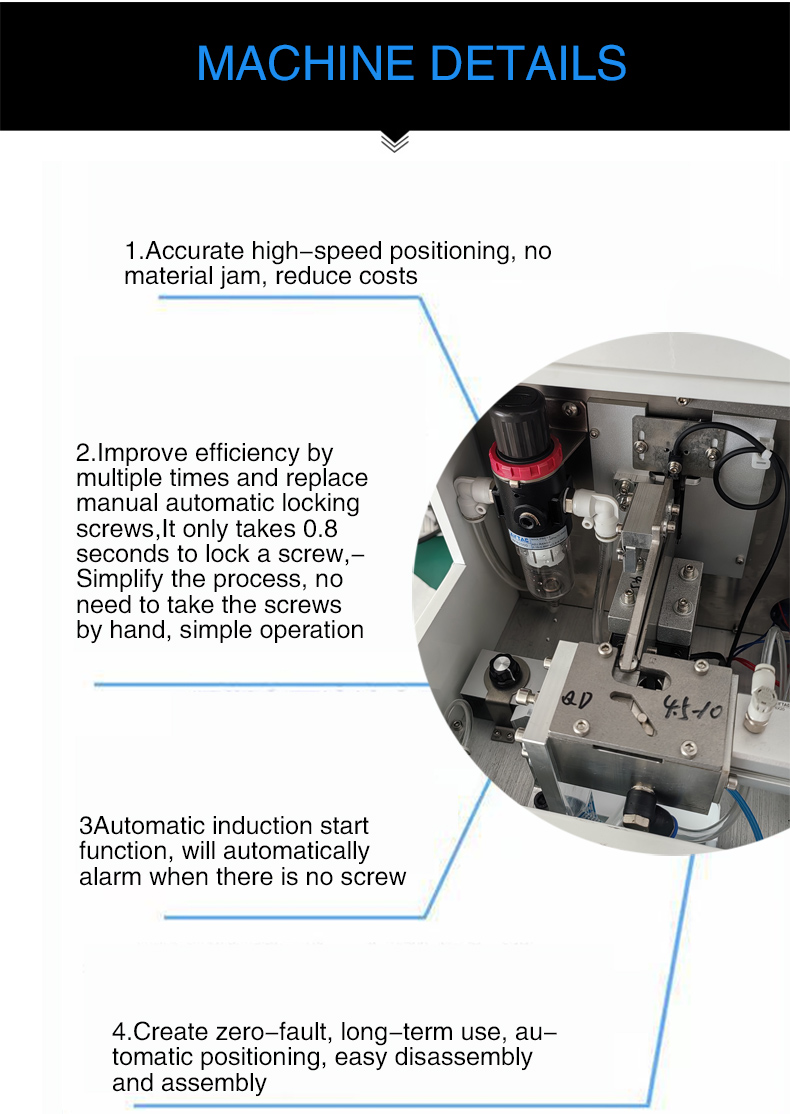 MACHINE DETAILS

1.Accurate high-speed positioning, no material jam, reduce costs

2.Improve efficiency by multiple times and replace manual automatic locking screws,It only takes 0.8 seconds to lock a screw,-Simplify the process, no need to take the screws by hand, simple operation

3Automatic induction start function, will automatically alarm when there is no screw

4.Create zero-fault, long-term use, automatic positioning, easy disassembly and assembly

QD 4.5-10